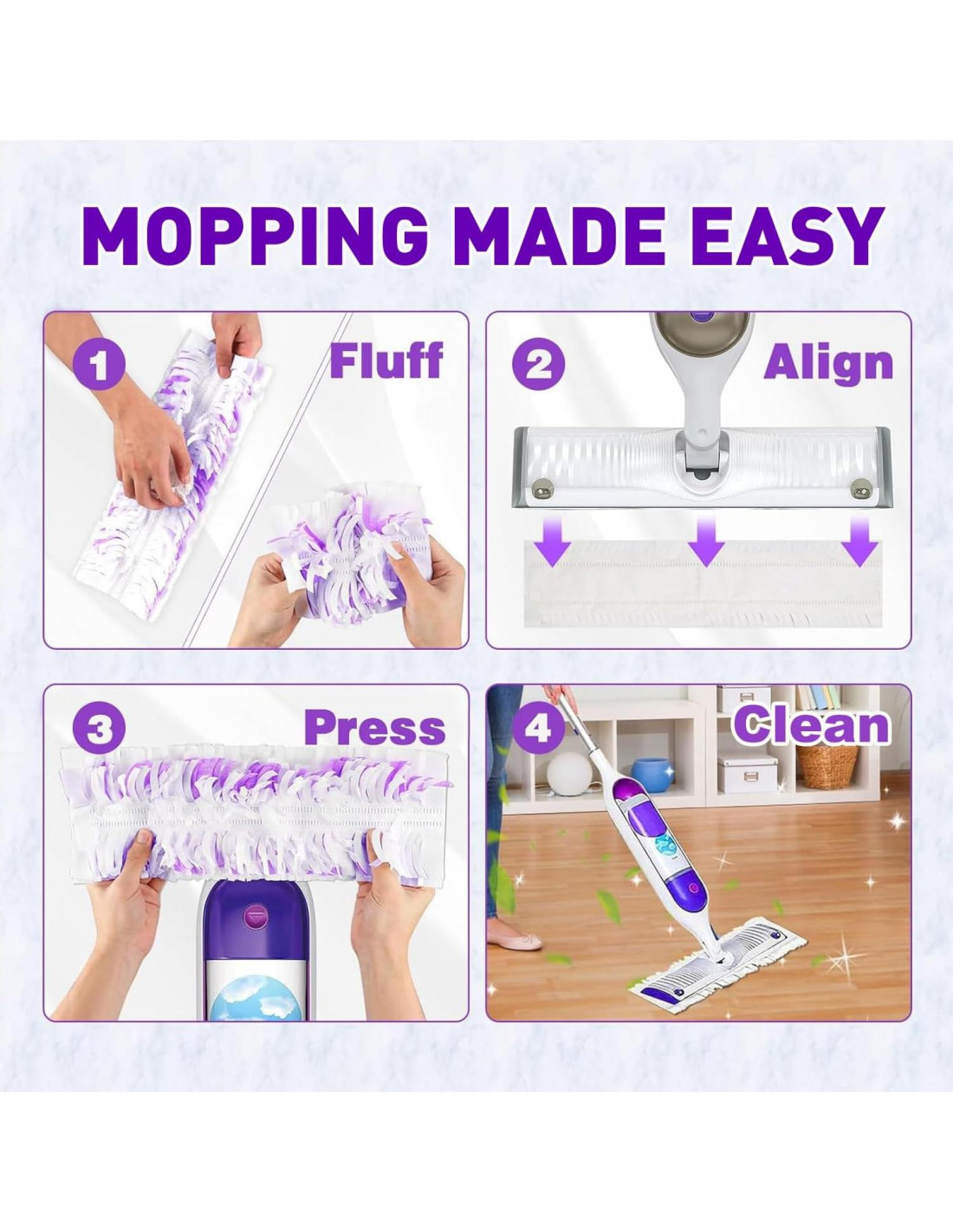 MOPPING MADE EASY

1 Fluff

2 Align

3 Press

4 Clean