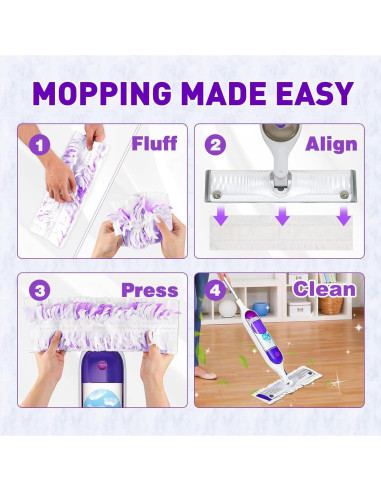 MOPPING MADE EASY

1 Fluff

2 Align

3 Press

4 Clean