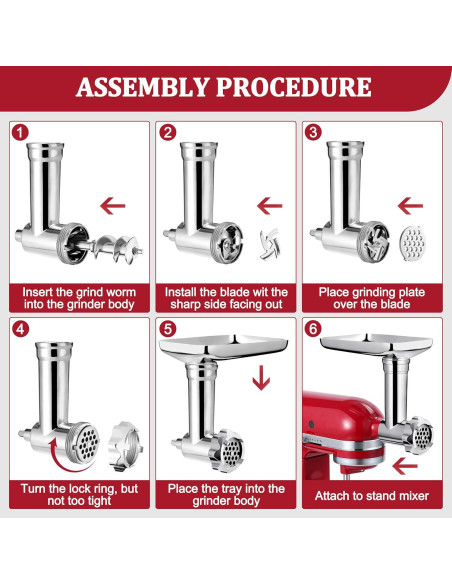 ASSEMBLY PROCEDURE

1
Insert the grind worm into the grinder body

2
Install the blade wit the sharp side facing out

3
Place grinding plate over the blade

4
Turn the lock ring, but not too tight

5
Place the tray into the grinder body

6
Attach to stand mixer