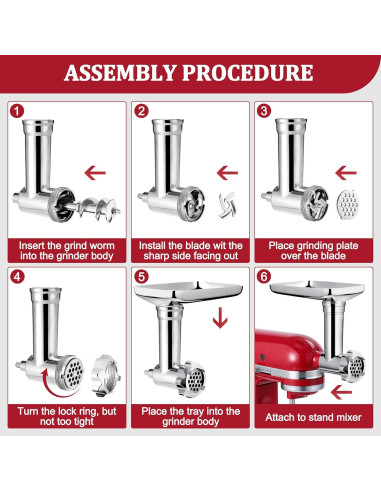 ASSEMBLY PROCEDURE

1
Insert the grind worm into the grinder body

2
Install the blade wit the sharp side facing out

3
Place grinding plate over the blade

4
Turn the lock ring, but not too tight

5
Place the tray into the grinder body

6
Attach to stand mixer