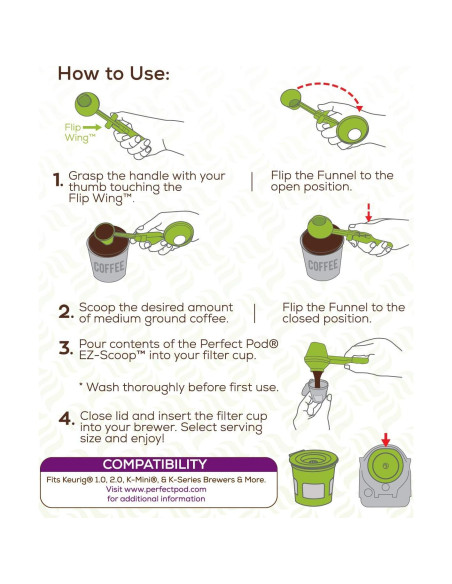 How to Use:

Flip Wing™

1. Grasp the handle with your thumb touching the Flip Wing™.

Flip the Funnel to the open position.

COFFEE

COFFEE

2. Scoop the desired amount of medium ground coffee.

Flip the Funnel to the closed position.

3. Pour contents of the Perfect Pod® EZ-Scoop™ into your filter cup.

* Wash thoroughly before first use.

4. Close lid and insert the filter cup into your brewer. Select serving size and enjoy!

COMPATIBILITY
Fits Keurig® 1.0, 2.0, K-Mini®, & K-Series Brewers & More.
Visit www.perfectpod.com for additional information