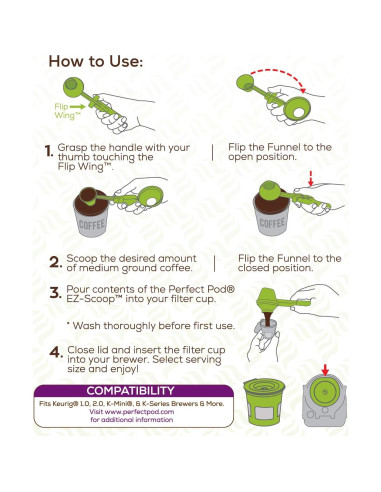 How to Use:

Flip Wing™

1. Grasp the handle with your thumb touching the Flip Wing™.

Flip the Funnel to the open position.

COFFEE

COFFEE

2. Scoop the desired amount of medium ground coffee.

Flip the Funnel to the closed position.

3. Pour contents of the Perfect Pod® EZ-Scoop™ into your filter cup.

* Wash thoroughly before first use.

4. Close lid and insert the filter cup into your brewer. Select serving size and enjoy!

COMPATIBILITY

Fits Keurig® 1.0, 2.0, K-Mini®, & K-Series Brewers & More.
Visit www.perfectpod.com for additional information