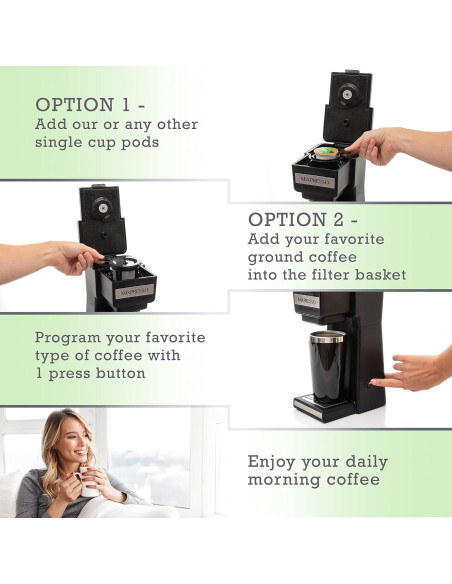 OPTION 1 -
Add our or any other single cup pods

MIXPRESSO

OPTION 2 -
Add your favorite ground coffee into the filter basket

MIXPRESSO

MIXPRESSO

Program your favorite type of coffee with 1 press button

Enjoy your daily morning coffee