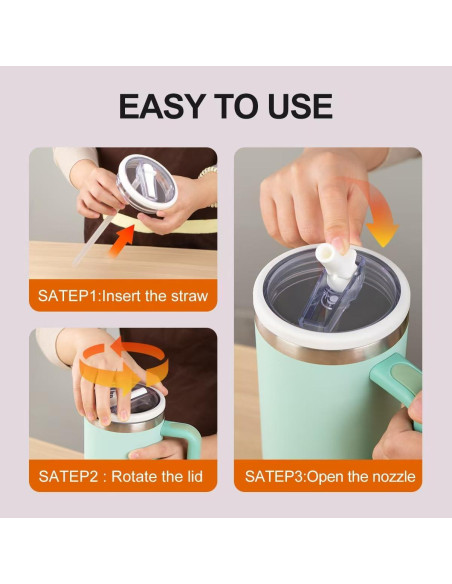 EASY TO USE

SATEP1:Insert the straw

SATEP2 : Rotate the lid

SATEP3:Open the nozzle