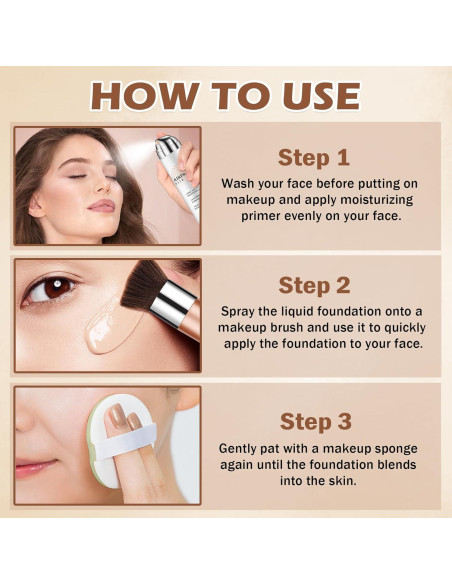 HOW TO USE

Step 1

Wash your face before putting on makeup and apply moisturizing primer evenly on your face.

Step 2

Spray the liquid foundation onto a makeup brush and use it to quickly apply the foundation to your face.

Step 3

Gently pat with a makeup sponge again until the foundation blends into the skin.