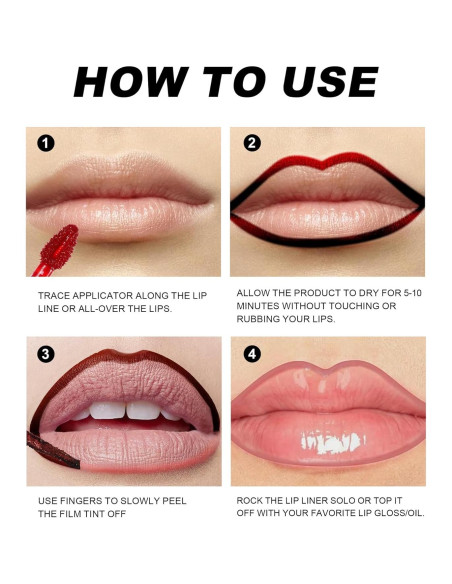 HOW TO USE

1

TRACE APPLICATOR ALONG THE LIP LINE OR ALL-OVER THE LIPS.

2

ALLOW THE PRODUCT TO DRY FOR 5-10 MINUTES WITHOUT TOUCHING OR RUBBING YOUR LIPS.

3

USE FINGERS TO SLOWLY PEEL THE FILM TINT OFF

4

ROCK THE LIP LINER SOLO OR TOP IT OFF WITH YOUR FAVORITE LIP GLOSS/OIL.