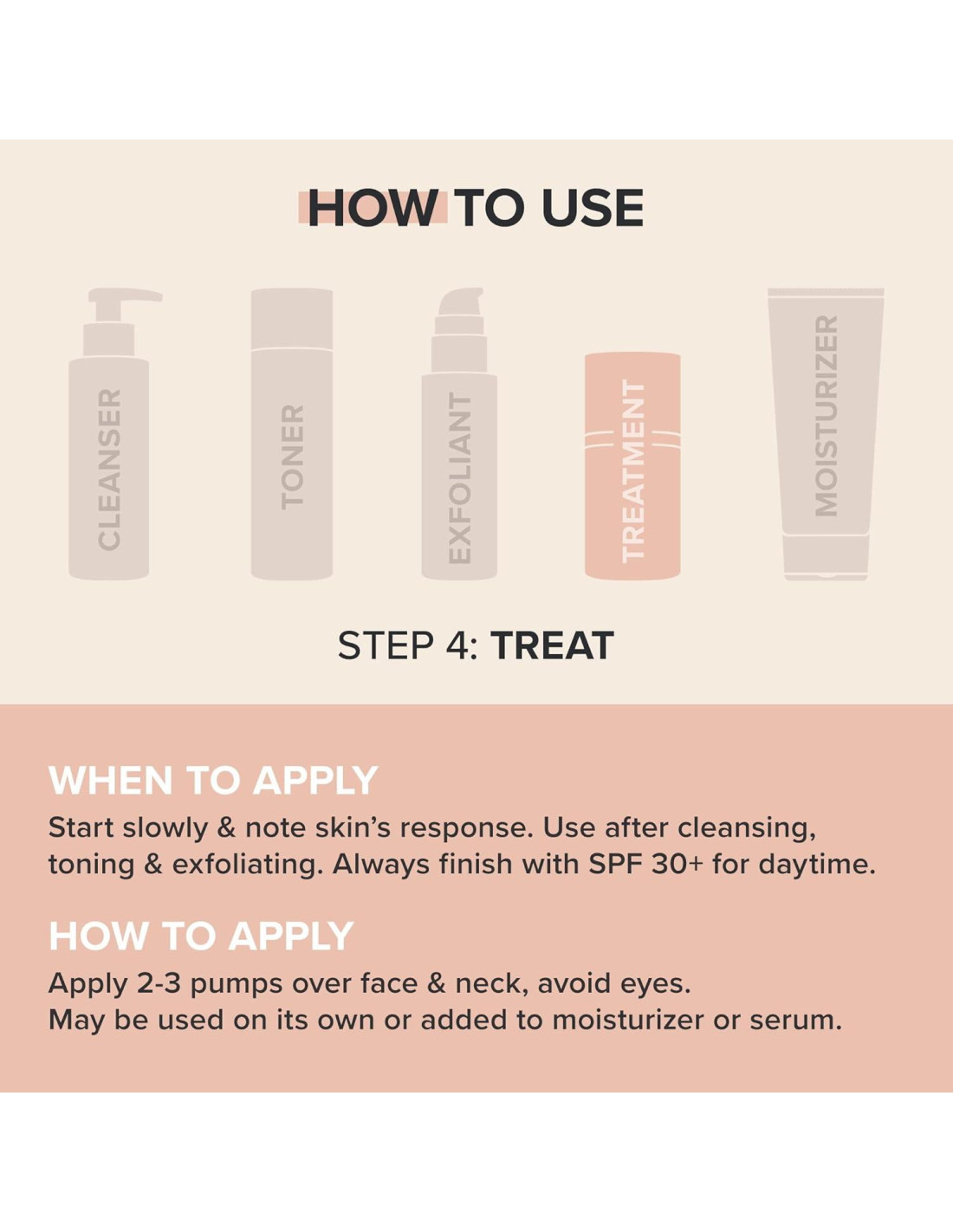 HOW TO USE

CLEANSER

TONER

EXFOLIANT

TREATMENT

MOISTURIZER

STEP 4: TREAT

WHEN TO APPLY

Start slowly & note skin's response. Use after cleansing, toning & exfoliating. Always finish with SPF 30+ for daytime.

HOW TO APPLY

Apply 2-3 pumps over face & neck, avoid eyes.
May be used on its own or added to moisturizer or serum.