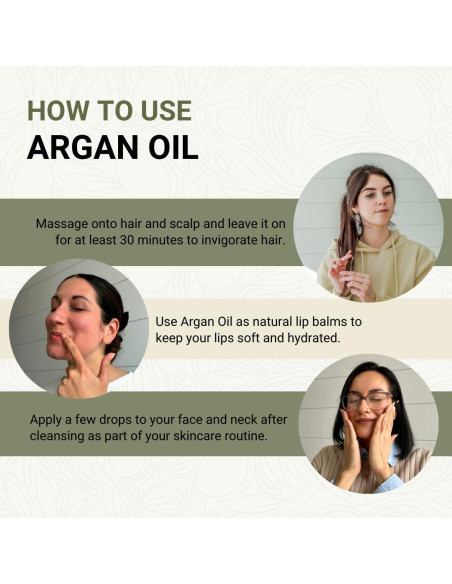 HOW TO USE
ARGAN OIL

Massage onto hair and scalp and leave it on for at least 30 minutes to invigorate hair.

Use Argan Oil as natural lip balms to keep your lips soft and hydrated.

Apply a few drops to your face and neck after cleansing as part of your skincare routine.