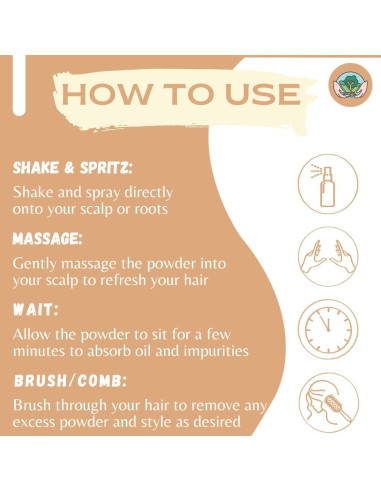 HOW TO USE

SHAKE & SPRITZ:

Shake and spray directly onto your scalp or roots

MASSAGE:

Gently massage the powder into your scalp to refresh your hair

WAIT:

Allow the powder to sit for a few minutes to absorb oil and impurities

BRUSH/COMB:

Brush through your hair to remove any excess powder and style as desired