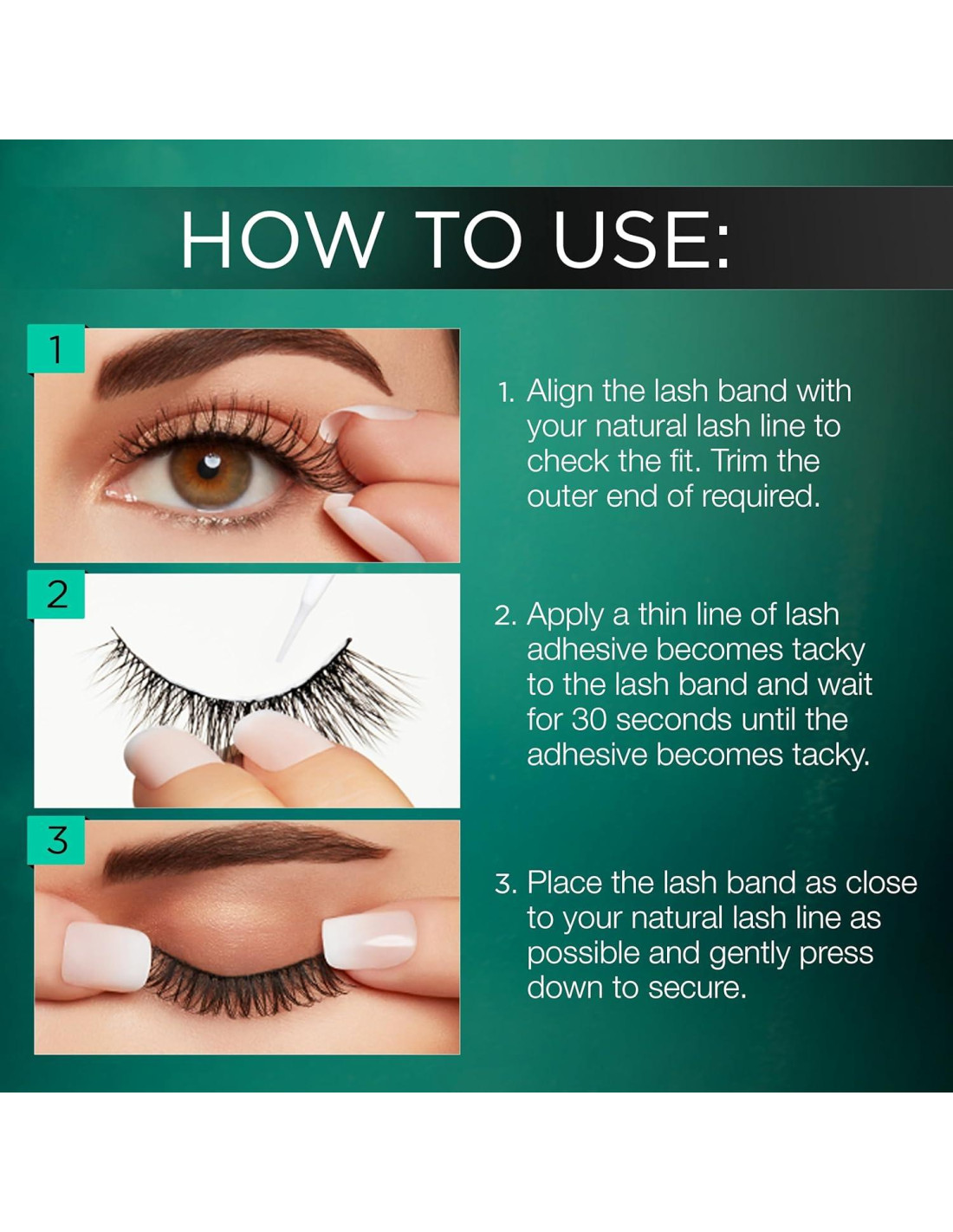 HOW TO USE:

1

2

3

1. Align the lash band with your natural lash line to check the fit. Trim the outer end of required.

2. Apply a thin line of lash adhesive becomes tacky to the lash band and wait for 30 seconds until the adhesive becomes tacky.

3. Place the lash band as close to your natural lash line as possible and gently press down to secure.