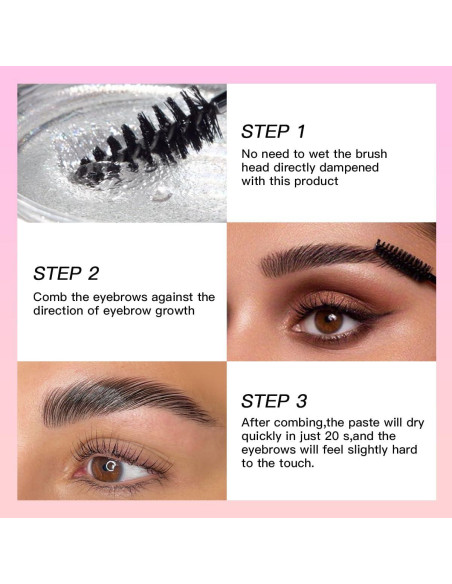 STEP 1

No need to wet the brush head directly dampened with this product

STEP 2

Comb the eyebrows against the direction of eyebrow growth

STEP 3

After combing,the paste will dry quickly in just 20 s,and the eyebrows will feel slightly hard to the touch.