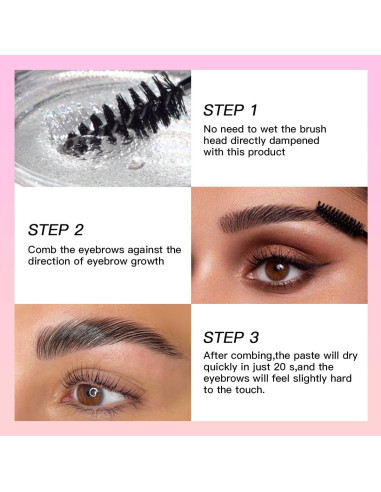 STEP 1

No need to wet the brush head directly dampened with this product

STEP 2

Comb the eyebrows against the direction of eyebrow growth

STEP 3

After combing,the paste will dry quickly in just 20 s,and the eyebrows will feel slightly hard to the touch.