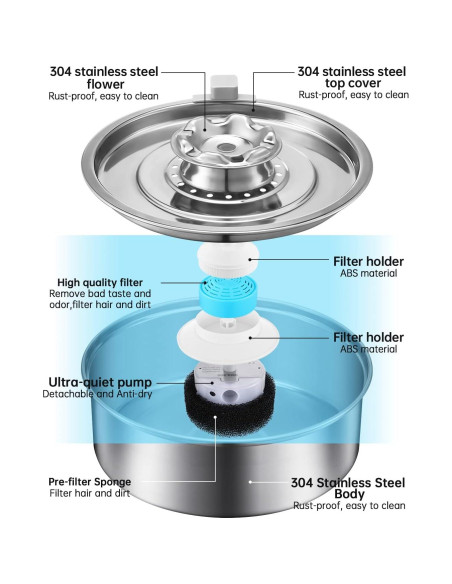 304 stainless steel flower
Rust-proof, easy to clean

304 stainless steel top cover
Rust-proof, easy to clean

Filter holder
ABS material

High quality filter
Remove bad taste and odor,filter hair and dirt

Filter holder
ABS material

Ultra-quiet pump
Detachable and Anti-dry

Pre-filter Sponge
Filter hair and dirt

304 Stainless Steel Body
Rust-proof, easy to clean