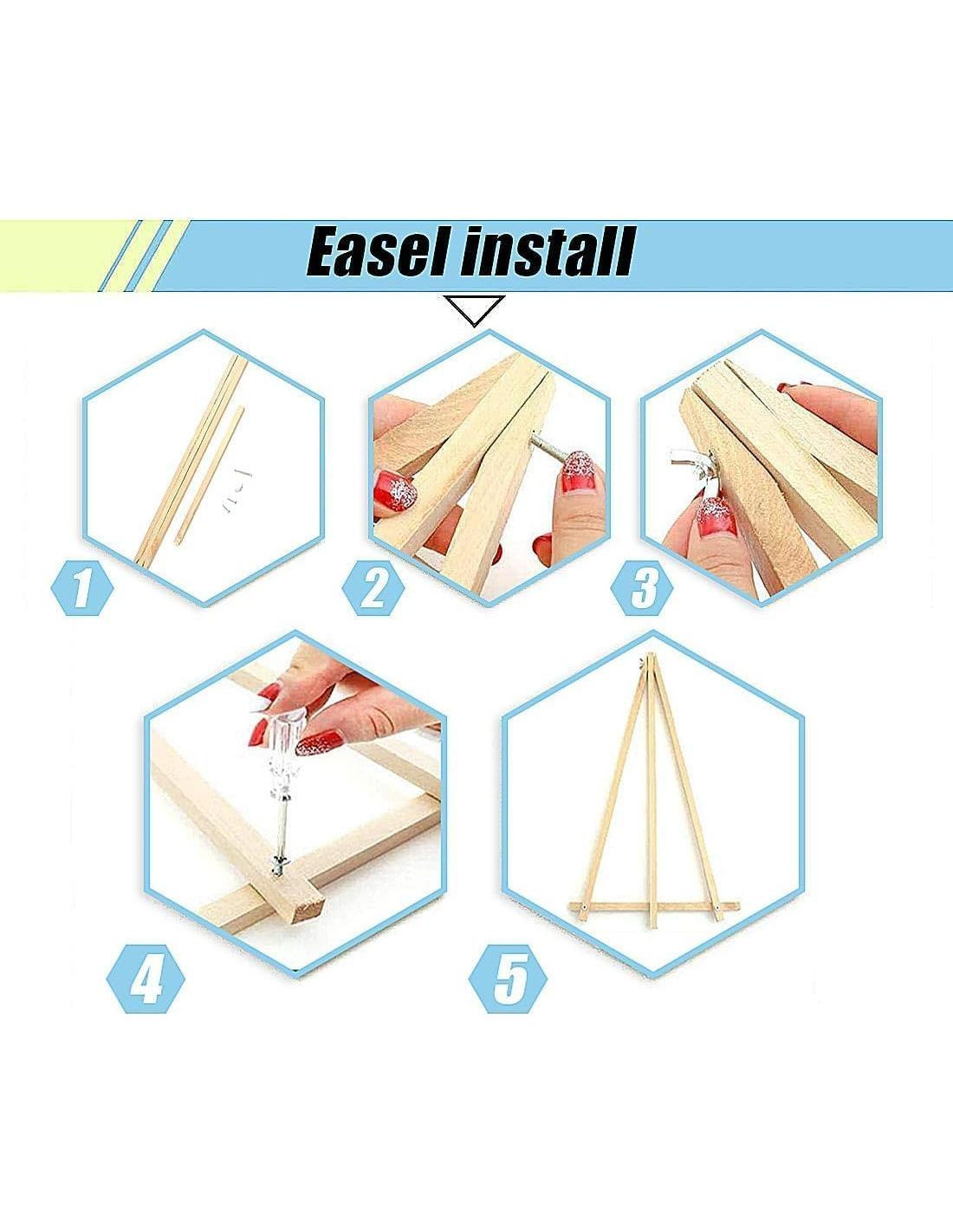 Easel install

1

2

3

4

5