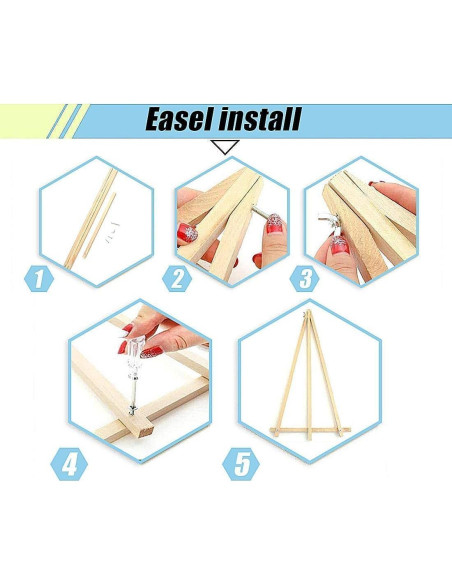 Easel install

1

2

3

4

5