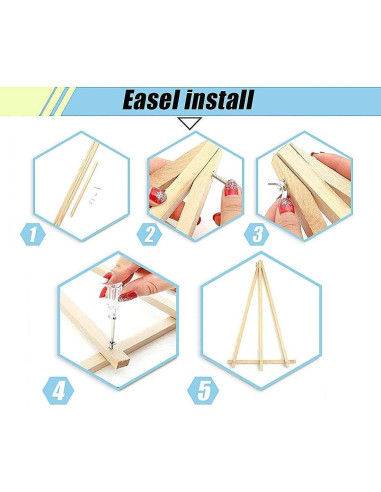 Easel install

1

2

3

4

5