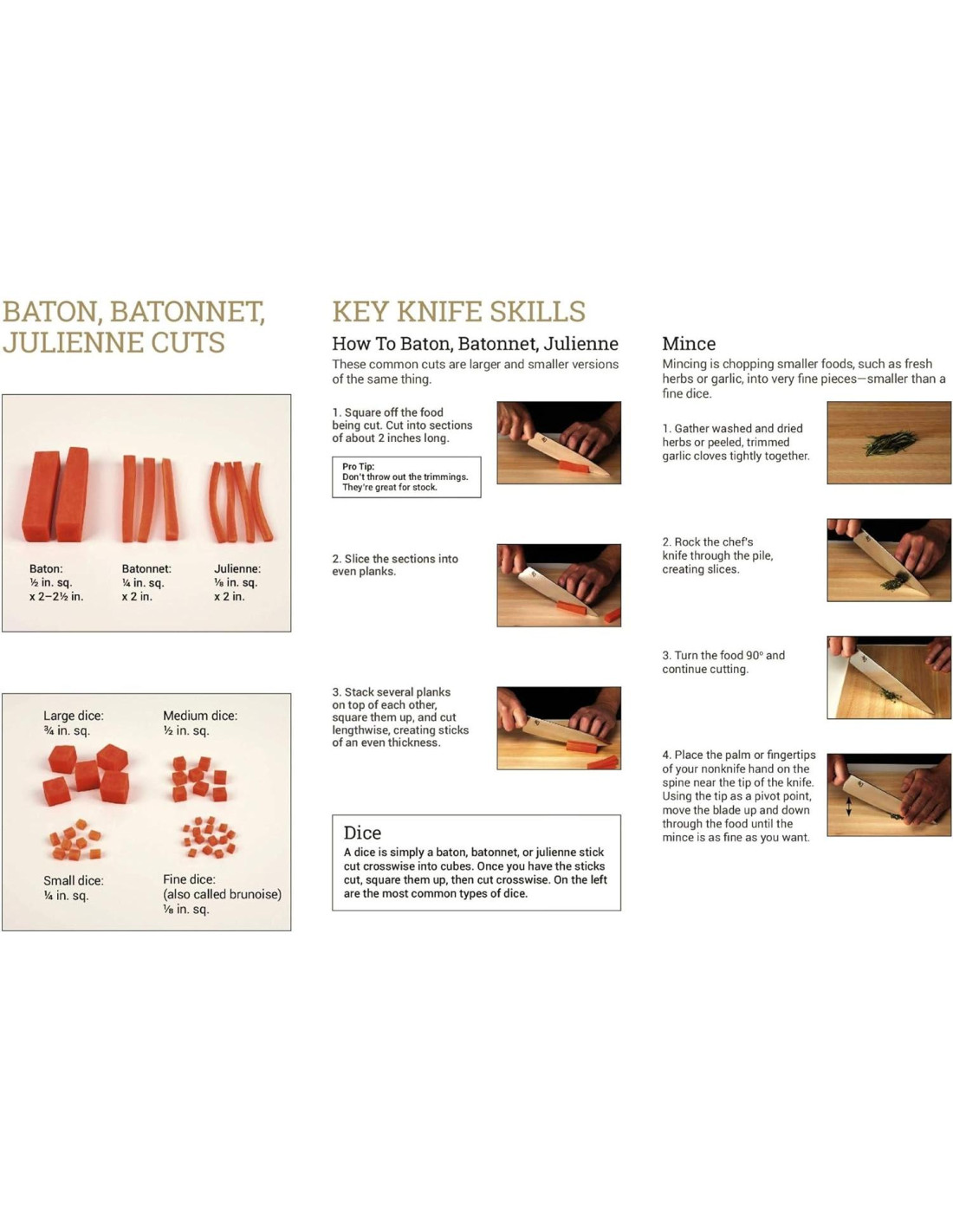 BATON, BATONNET, JULIENNE CUTS

Baton:
½ in. sq.
x 2–2½ in.

Batonnet:
¼ in. sq.
x 2 in.

Julienne:
⅛ in. sq.
x 2 in.

Large dice:
¾ in. sq.

Medium dice:
½ in. sq.

Small dice:
¼ in. sq.

Fine dice:
(also called brunoise)
⅛ in. sq.

KEY KNIFE SKILLS

How To Baton, Batonnet, Julienne

These common cuts are larger and smaller versions of the same thing.

1. Square off the food being cut. Cut into sections of about 2 inches long.

Pro Tip:
Don't throw out the trimmings. They're great for stock.

2. Slice the sections into even planks.

3. Stack several planks on top of each other, square them up, and cut lengthwise, creating sticks of an even thickness.

Dice

A dice is simply a baton, batonnet, or julienne stick cut crosswise into cubes. Once you have the sticks cut, square them up, then cut crosswise. On the left are the most common types of dice.

Mince

Mincing is chopping smaller foods, such as fresh herbs or garlic, into very fine pieces—smaller than a fine dice.

1. Gather washed and dried herbs or peeled, trimmed garlic cloves tightly together.

2. Rock the chef's knife through the pile, creating slices.

3. Turn the food 90° and continue cutting.

4. Place the palm or fingertips of your nonknife hand on the spine near the tip of the knife. Using the tip as a pivot point, move the blade up and down through the food until the mince is as fine as you want.