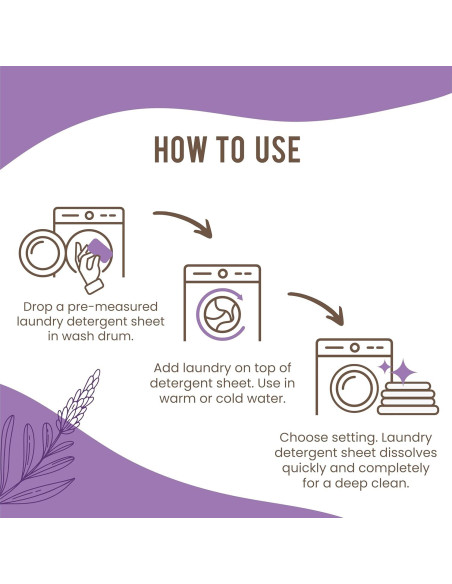 HOW TO USE

Drop a pre-measured laundry detergent sheet in wash drum.

Add laundry on top of detergent sheet. Use in warm or cold water.

Choose setting. Laundry detergent sheet dissolves quickly and completely for a deep clean.