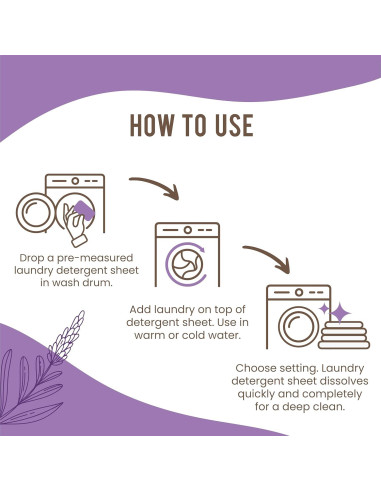 HOW TO USE

Drop a pre-measured laundry detergent sheet in wash drum.

Add laundry on top of detergent sheet. Use in warm or cold water.

Choose setting. Laundry detergent sheet dissolves quickly and completely for a deep clean.