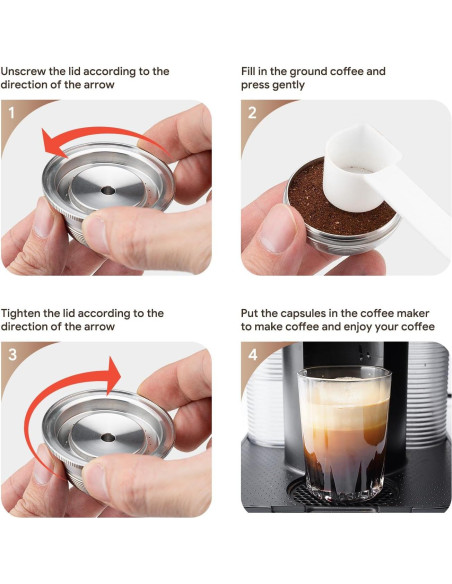 Unscrew the lid according to the direction of the arrow

1

Fill in the ground coffee and press gently

2

Tighten the lid according to the direction of the arrow

3

Put the capsules in the coffee maker to make coffee and enjoy your coffee

4