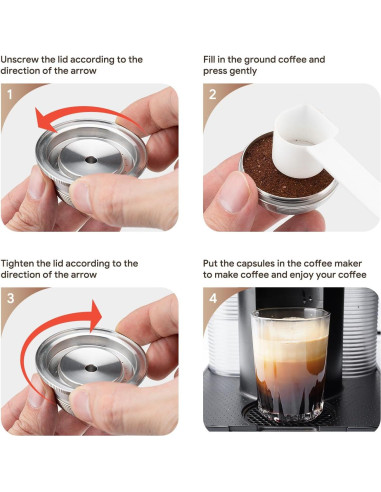 Unscrew the lid according to the direction of the arrow

1

Fill in the ground coffee and press gently

2

Tighten the lid according to the direction of the arrow

3

Put the capsules in the coffee maker to make coffee and enjoy your coffee

4