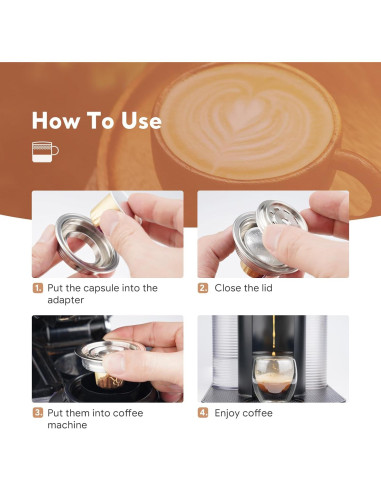 How To Use

1. Put the capsule into the adapter

2. Close the lid

3. Put them into coffee machine

4. Enjoy coffee