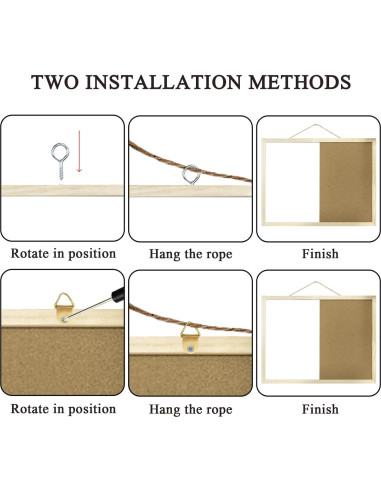 TWO INSTALLATION METHODS

Rotate in position

Hang the rope

Finish

Rotate in position

Hang the rope

Finish