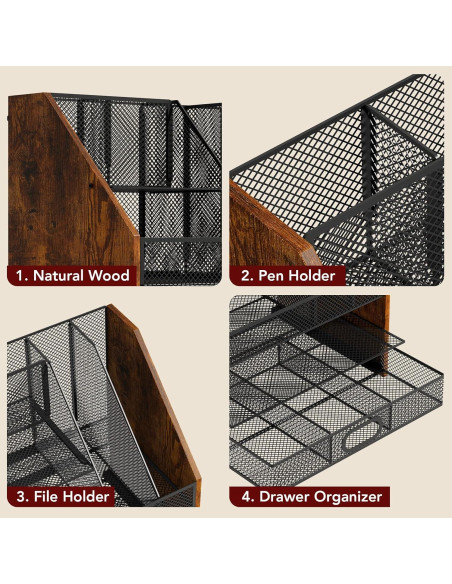 1. Natural Wood

2. Pen Holder

3. File Holder

4. Drawer Organizer