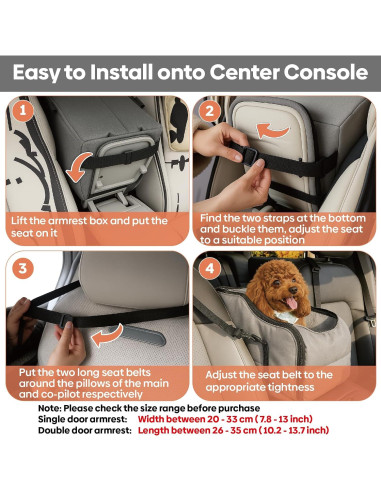 Easy to Install onto Center Console

1

Lift the armrest box and put the seat on it

2

Find the two straps at the bottom and buckle them, adjust the seat to a suitable position

3

Put the two long seat belts around the pillows of the main and co-pilot respectively

4

Adjust the seat belt to the appropriate tightness

Note: Please check the size range before purchase
Single door armrest: Width between 20 - 33 cm ( 7.8 - 13 inch)
Double door armrest: Length between 26 - 35 cm ( 10.2 - 13.7 inch)