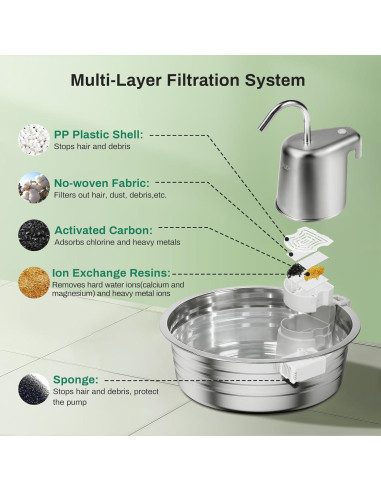 Multi-Layer Filtration System

PP Plastic Shell:
Stops hair and debris

No-woven Fabric:
Filters out hair, dust, debris,etc.

Activated Carbon:
Adsorbs chlorine and heavy metals

Ion Exchange Resins:
Removes hard water ions(calcium and magnesium) and heavy metal ions

Sponge:
Stops hair and debris, protect the pump