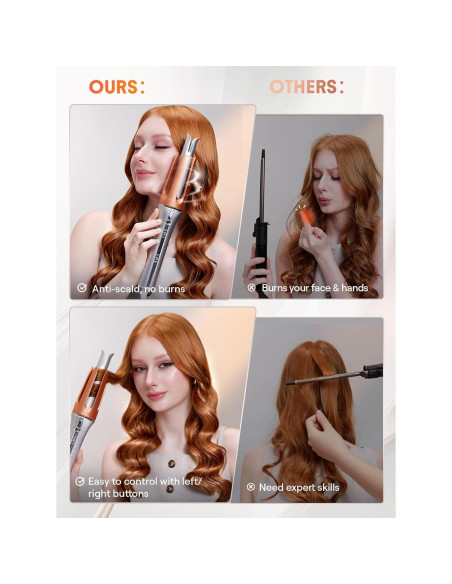 OURS:

OTHERS:

Anti-scald, no burns

Burns your face & hands

Easy to control with left/ right buttons

Need expert skills