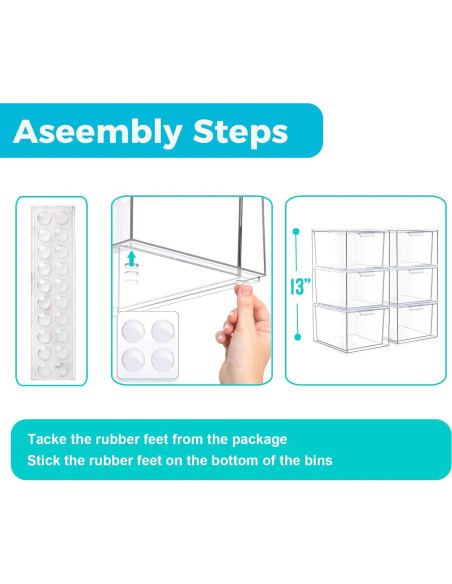 Aseembly Steps

13"

Tacke the rubber feet from the package
Stick the rubber feet on the bottom of the bins