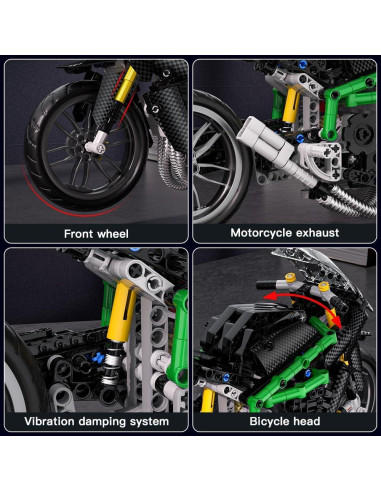 Front wheel

Motorcycle exhaust

Vibration damping system

Bicycle head