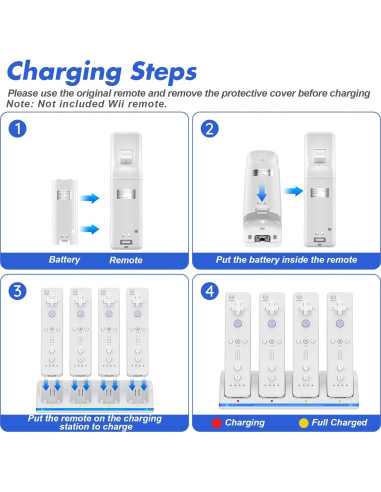 Charging Steps

Please use the original remote and remove the protective cover before charging
Note: Not included Wii remote.

1

Battery

Remote

2

Put the battery inside the remote

3

Put the remote on the charging station to charge

4

Charging

Full Charged