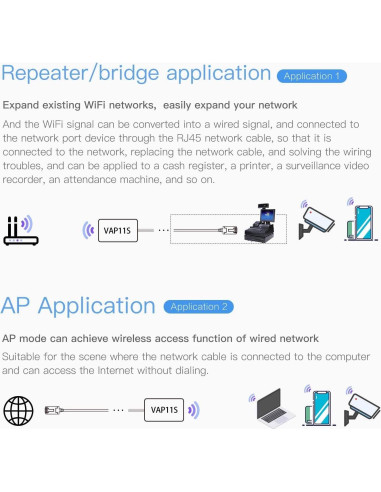 Repeater/bridge application Application 1

Expand existing WiFi networks, easily expand your network

And the WiFi signal can be converted into a wired signal, and connected to the network port device through the RJ45 network cable, so that it is connected to the network, replacing the network cable, and solving the wiring troubles, and can be applied to a cash register, a printer, a surveillance video recorder, an attendance machine, and so on.

VAP11S

AP Application Application 2

AP mode can achieve wireless access function of wired network

Suitable for the scene where the network cable is connected to the computer and can access the Internet without dialing.

VAP11S