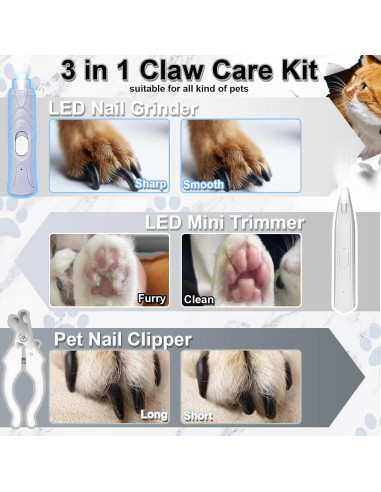 3 in 1 Claw Care Kit
suitable for all kind of pets

LED Nail Grinder
Sharp
Smooth

LED Mini Trimmer
Furry
Clean

Pet Nail Clipper
Long
Short