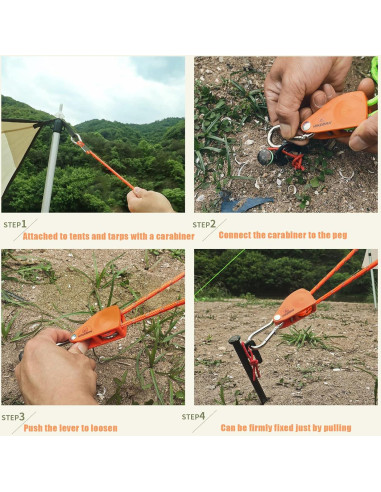 STEP1
Attached to tents and tarps with a carabiner

STEP2
Connect the carabiner to the peg

STEP3
Push the lever to loosen

STEP4
Can be firmly fixed just by pulling