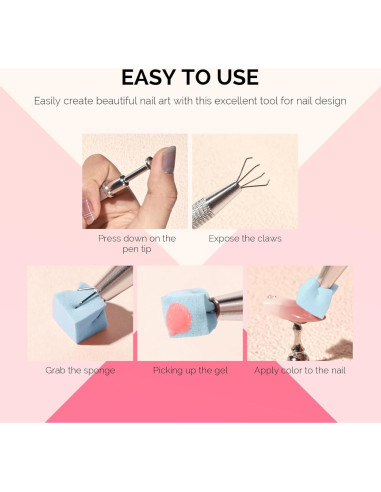 EASY TO USE

Easily create beautiful nail art with this excellent tool for nail design

Press down on the pen tip

Expose the claws

Grab the sponge

Picking up the gel

Apply color to the nail