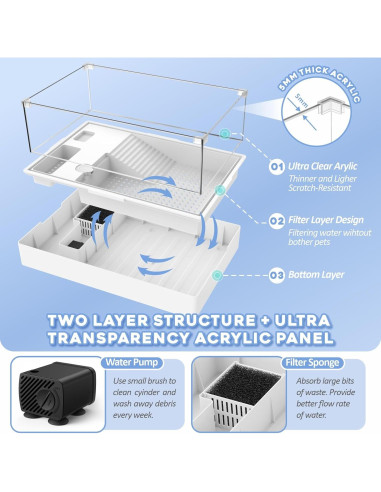 5MM THICK ACRYLIC

5mm

01 Ultra Clear Arylic
Thinner and Ligher Scratch-Resistant

02 Filter Layer Design
Filtering water wihtout bother pets

03 Bottom Layer

TWO LAYER STRUCTURE + ULTRA TRANSPARENCY ACRYLIC PANEL

Water Pump
Use small brush to clean cyinder and wash away debris every week.

Filter Sponge
Absorb large bits of waste. Provide better flow rate of water.