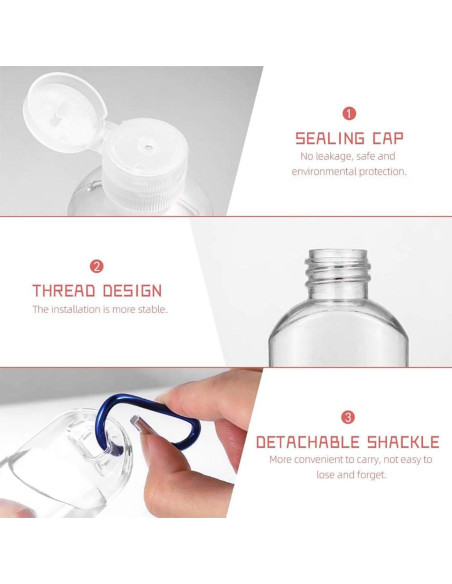 1
SEALING CAP
No leakage, safe and environmental protection.

2
THREAD DESIGN
The installation is more stable.

3
DETACHABLE SHACKLE
More convenient to carry, not easy to lose and forget.