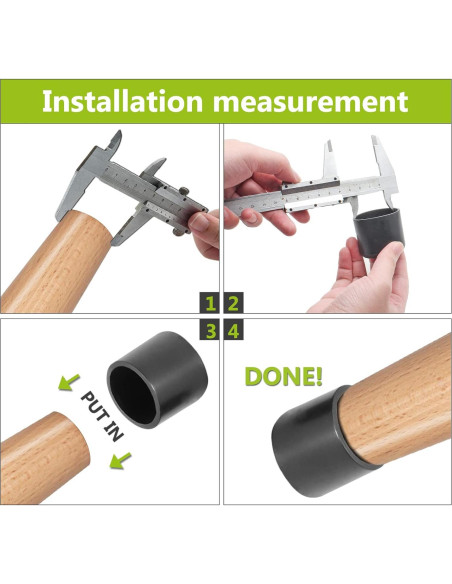 Installation measurement

1 2

3 4

PUT IN

DONE!