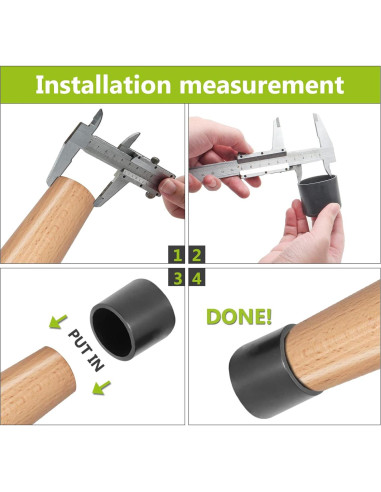 Installation measurement

1 2

3 4

PUT IN

DONE!