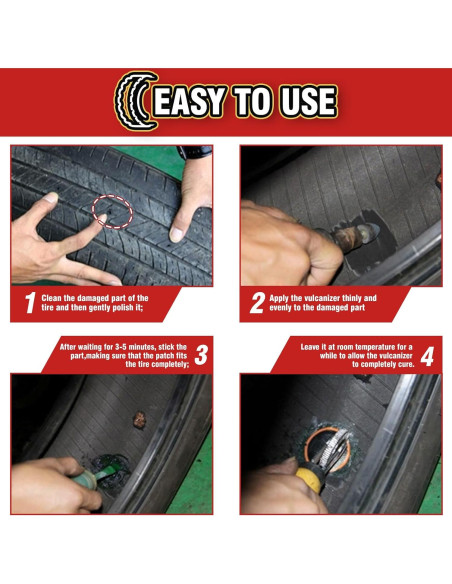 EASY TO USE

1 Clean the damaged part of the tire and then gently polish it;

2 Apply the vulcanizer thinly and evenly to the damaged part

After waiting for 3-5 minutes, stick the part,making sure that the patch fits the tire completely; 3

Leave it at room temperature for a while to allow the vulcanizer to completely cure. 4