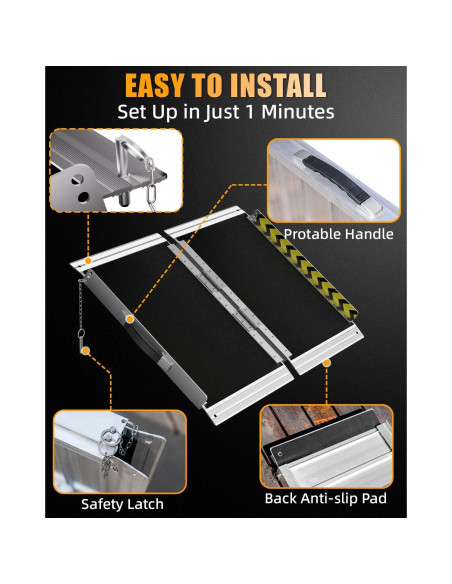 EASY TO INSTALL
Set Up in Just 1 Minutes

Protable Handle

Safety Latch

Back Anti-slip Pad