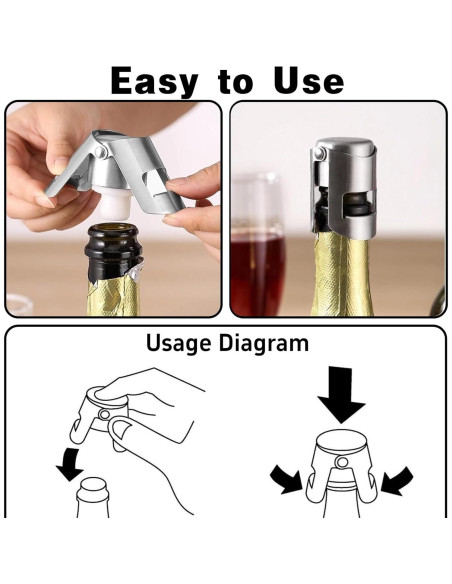 Easy to Use

Usage Diagram