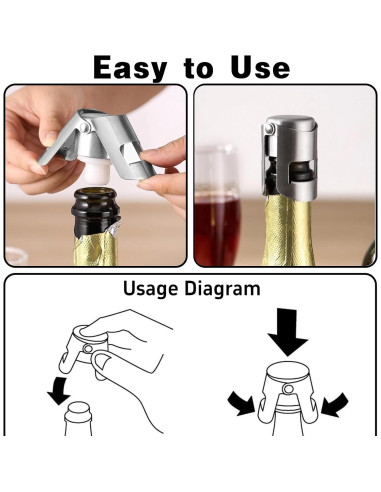 Easy to Use

Usage Diagram