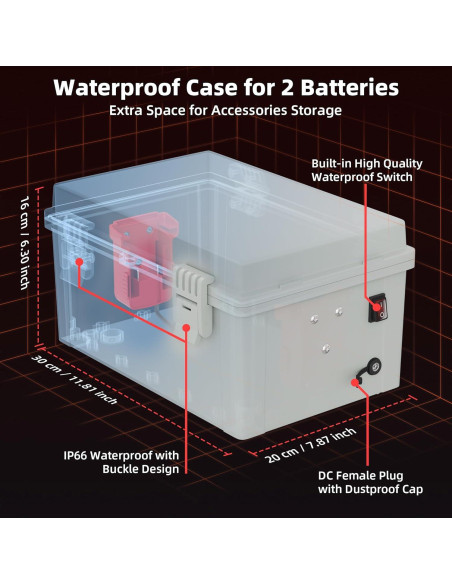 Waterproof Case for 2 Batteries
Extra Space for Accessories Storage

Built-in High Quality Waterproof Switch

16 cm / 6.30 inch

30 cm / 11.81 inch

20 cm / 7.87 inch

IP66 Waterproof with Buckle Design

DC Female Plug with Dustproof Cap