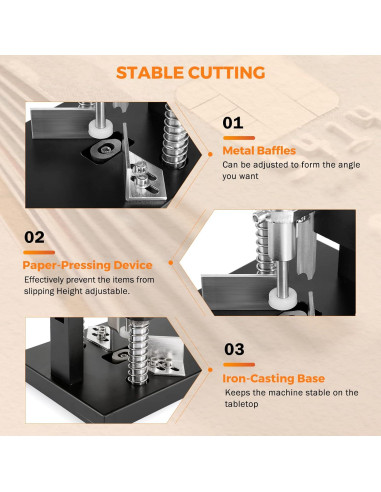 STABLE CUTTING

01

Metal Baffles

Can be adjusted to form the angle you want

02

Paper-Pressing Device

Effectively prevent the items from slipping Height adjustable.

03

Iron-Casting Base

Keeps the machine stable on the tabletop