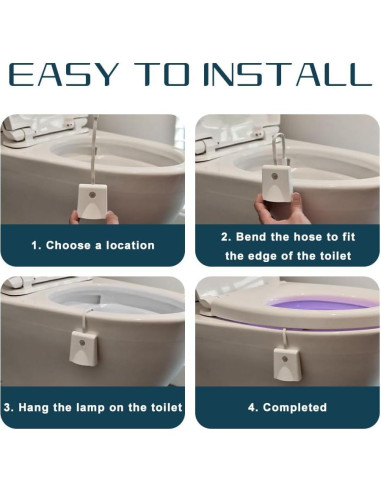 EASY TO INSTALL

1. Choose a location

2. Bend the hose to fit the edge of the toilet

3. Hang the lamp on the toilet

4. Completed