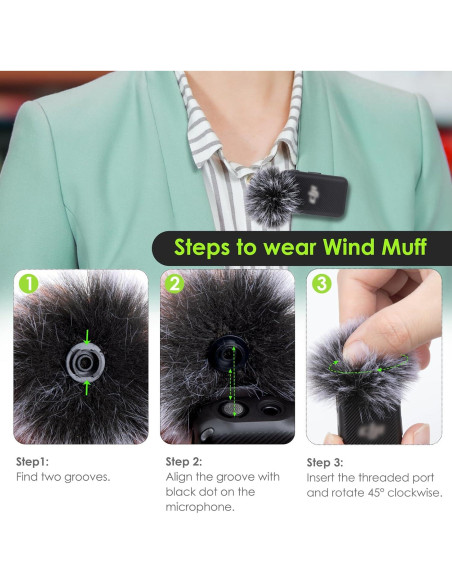 Steps to wear Wind Muff

1

2

3

Step1:
Find two grooves.

Step 2:
Align the groove with black dot on the microphone.

Step 3:
Insert the threaded port and rotate 45° clockwise.